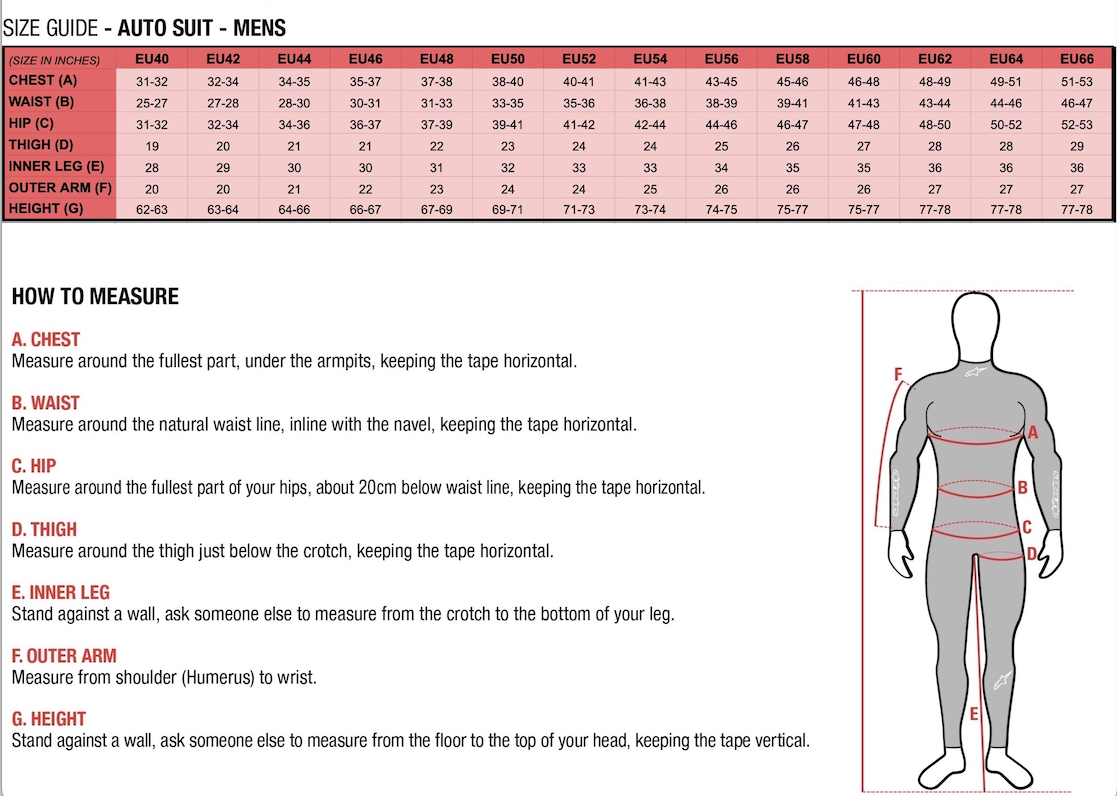 SIZE GUIDE - AUTO SUIT - MENS

| (SIZE IN INCHES) | EU40 | EU42 | EU44 | EU46 | EU48 | EU50 | EU52 | EU54 | EU56 | EU58 | EU60 | EU62 | EU64 | EU66 |
|---|---|---|---|---|---|---|---|---|---|---|---|---|---|---|
| CHEST (A) | 31-32 | 32-34 | 34-35 | 35-37 | 37-38 | 38-40 | 40-41 | 41-43 | 43-45 | 45-46 | 46-48 | 48-49 | 49-51 | 51-53 |
| WAIST (B) | 25-27 | 27-28 | 28-30 | 30-31 | 31-33 | 33-35 | 35-36 | 36-38 | 38-39 | 39-41 | 41-43 | 43-44 | 44-46 | 46-47 |
| HIP (C) | 31-32 | 32-34 | 34-36 | 36-37 | 37-39 | 39-41 | 41-42 | 42-44 | 44-46 | 46-47 | 47-48 | 48-50 | 50-52 | 52-53 |
| THIGH (D) | 19 | 20 | 21 | 21 | 22 | 23 | 24 | 24 | 25 | 26 | 27 | 28 | 28 | 29 |
| INNER LEG (E) | 28 | 29 | 30 | 30 | 31 | 32 | 33 | 33 | 34 | 35 | 35 | 36 | 36 | 36 |
| OUTER ARM (F) | 20 | 20 | 21 | 22 | 23 | 24 | 24 | 25 | 26 | 26 | 26 | 27 | 27 | 27 |
| HEIGHT (G) | 62-63 | 63-64 | 64-66 | 66-67 | 67-69 | 69-71 | 71-73 | 73-74 | 74-75 | 75-77 | 75-77 | 77-78 | 77-78 | 77-78 |

HOW TO MEASURE

A. CHEST
Measure around the fullest part, under the armpits, keeping the tape horizontal.

B. WAIST
Measure around the natural waist line, inline with the navel, keeping the tape horizontal.

C. HIP
Measure around the fullest part of your hips, about 20cm below waist line, keeping the tape horizontal.

D. THIGH
Measure around the thigh just below the crotch, keeping the tape horizontal.

E. INNER LEG
Stand against a wall, ask someone else to measure from the crotch to the bottom of your leg.

F. OUTER ARM
Measure from shoulder (Humerus) to wrist.

G. HEIGHT
Stand against a wall, ask someone else to measure from the floor to the top of your head, keeping the tape vertical.

F
A
B
C
D
E